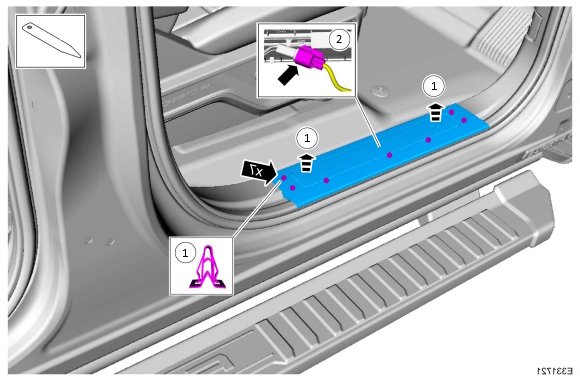 2

1

1

x7

1

E331721